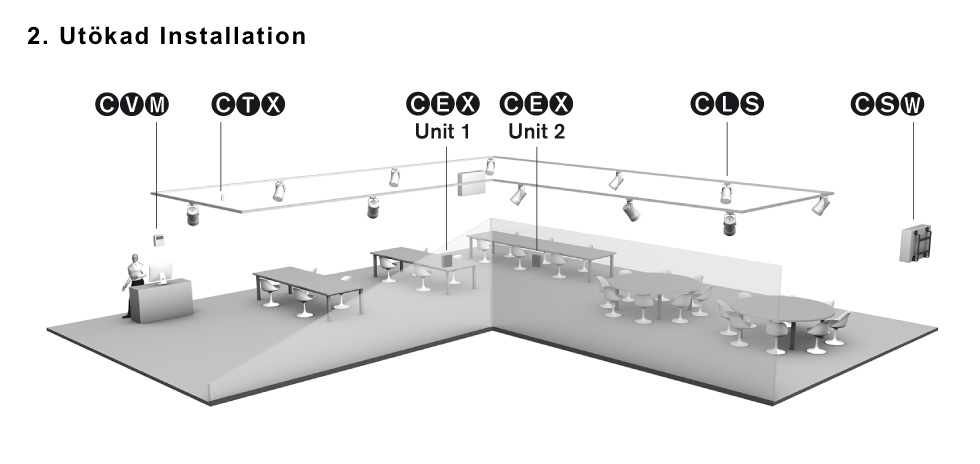 2. Utökad Installation

CVM

CTX

CEX
Unit 1

CEX
Unit 2

CLS

CSW